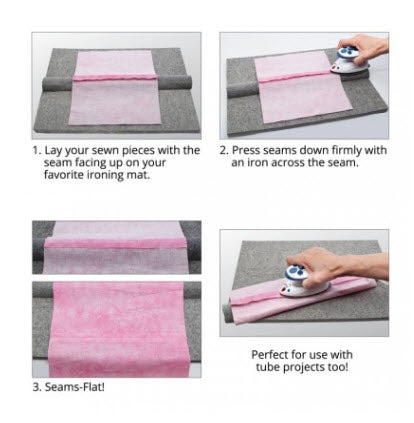 1. Lay your sewn pieces with the seam facing up on your favorite ironing mat.

2. Press seams down firmly with an iron across the seam.

3. Seams-Flat!

Perfect for use with tube projects too!